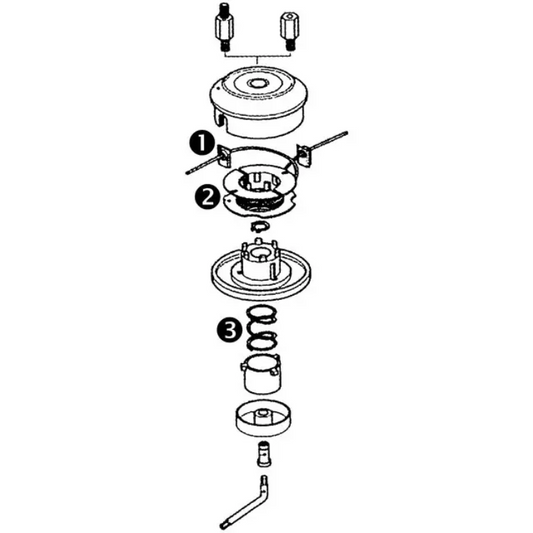 1
2
3