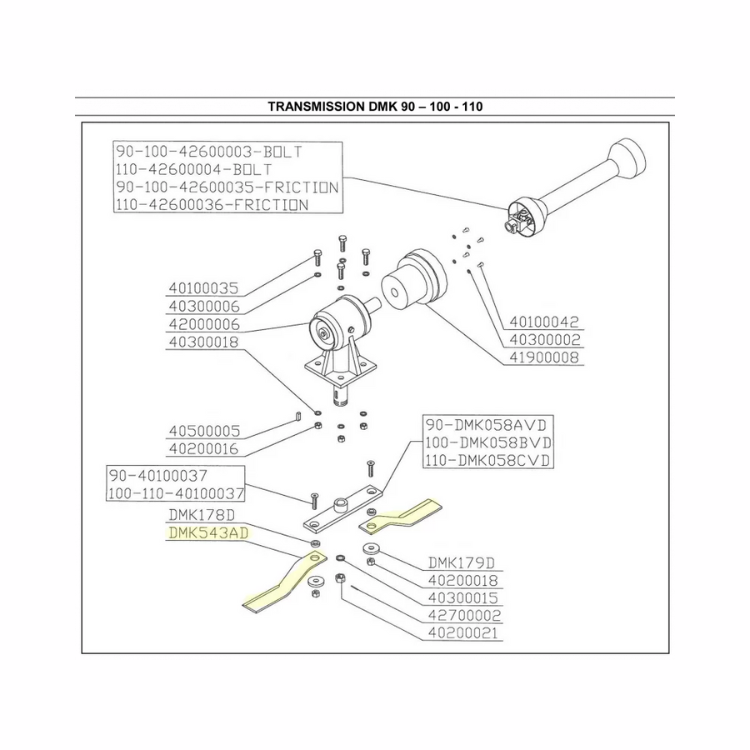 TRANSMISSION DMK 90 – 100 - 110

90-100-42600003-BOLT
110-42600004-BOLT
90-100-42600035-FRICTION
110-42600036-FRICTION

40100035
40300006
42000006
40300018

40100042
40300002
41900008

40500005
40200016

90-DMK058AVD
100-DMK058BVD
110-DMK058CVD

90-40100037
100-110-40100037

DMK178D
DMK543AD

DMK179D
40200018
40300015
42700002
40200021