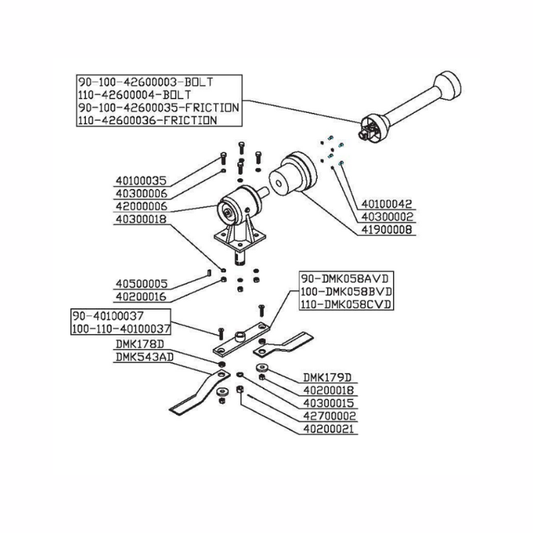 90-100-42600003-BOLT
110-42600004-BOLT
90-100-42600035-FRICTION
110-42600036-FRICTION

40100035
40300006
42000006
40300018

40100042
40300002
41900008

40500005
40200016

90-DMK058AVD
100-DMK058BVD
110-DMK058CVD

90-40100037
100-110-40100037

DMK178D
DMK543AD

DMK179D
40200018
40300015
42700002
40200021